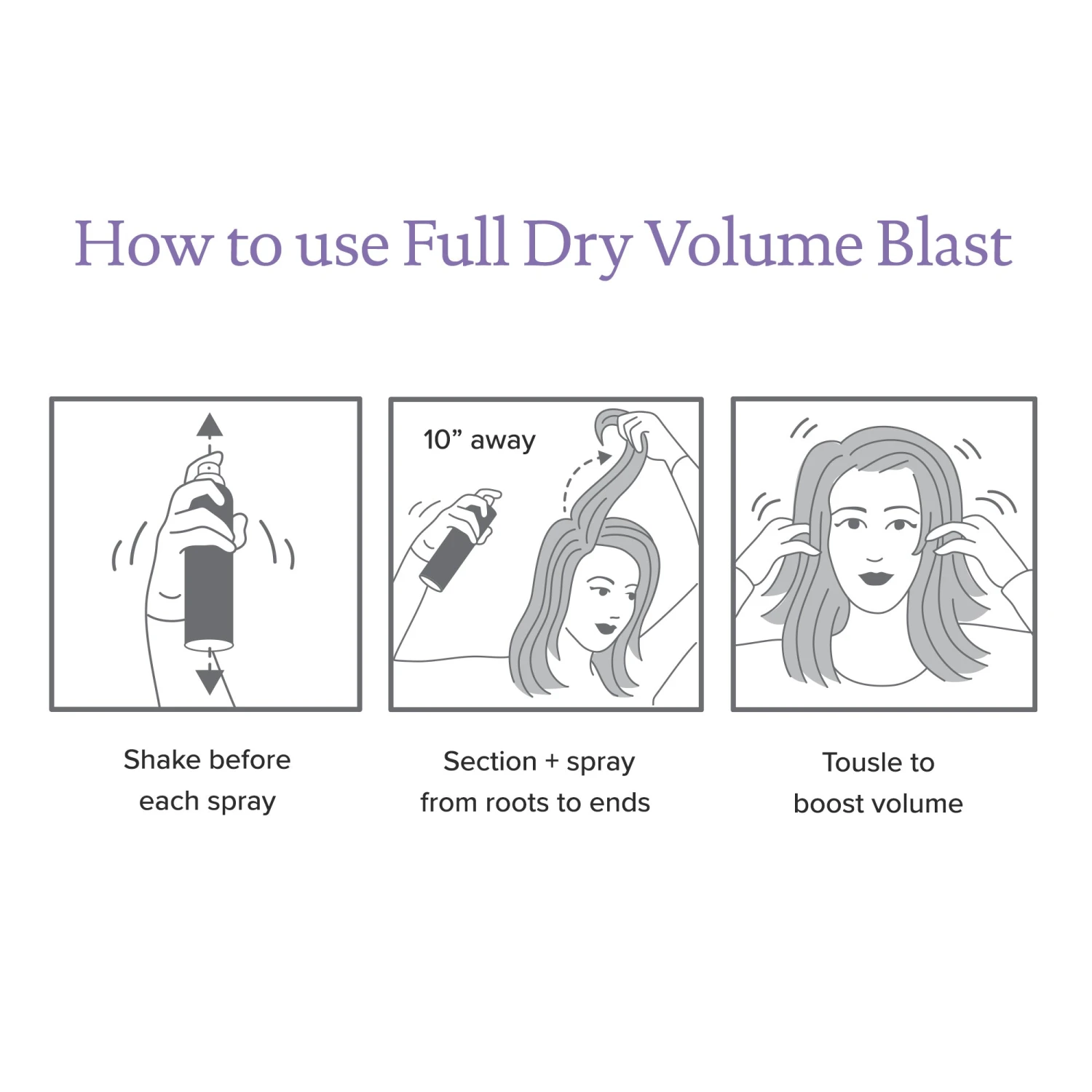 How to use Full Dry Volume Blast

10” away

Shake before each spray

Section + spray from roots to ends

Tousle to boost volume