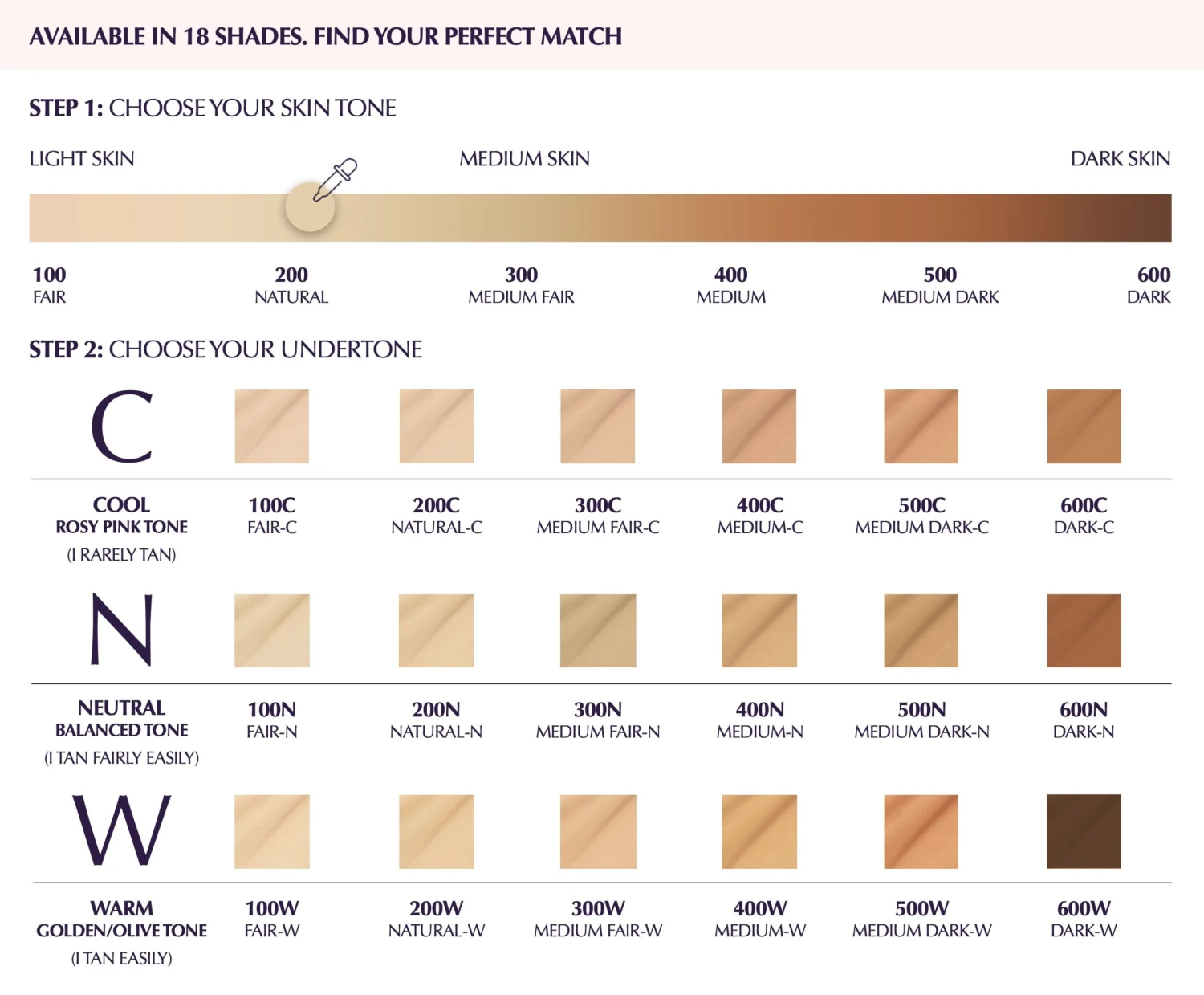 AVAILABLE IN 18 SHADES. FIND YOUR PERFECT MATCH

STEP 1: CHOOSE YOUR SKIN TONE

LIGHT SKIN

MEDIUM SKIN

DARK SKIN

100
FAIR

200
NATURAL

300
MEDIUM FAIR

400
MEDIUM

500
MEDIUM DARK

600
DARK

STEP 2: CHOOSE YOUR UNDERTONE

C

COOL
ROSY PINK TONE
(I RARELY TAN)

100C
FAIR-C

200C
NATURAL-C

300C
MEDIUM FAIR-C

400C
MEDIUM-C

500C
MEDIUM DARK-C

600C
DARK-C

N

NEUTRAL
BALANCED TONE
(I TAN FAIRLY EASILY)

100N
FAIR-N

200N
NATURAL-N

300N
MEDIUM FAIR-N

400N
MEDIUM-N

500N
MEDIUM DARK-N

600N
DARK-N

W

WARM
GOLDEN/OLIVE TONE
(I TAN EASILY)

100W
FAIR-W

200W
NATURAL-W

300W
MEDIUM FAIR-W

400W
MEDIUM-W

500W
MEDIUM DARK-W

600W
DARK-W